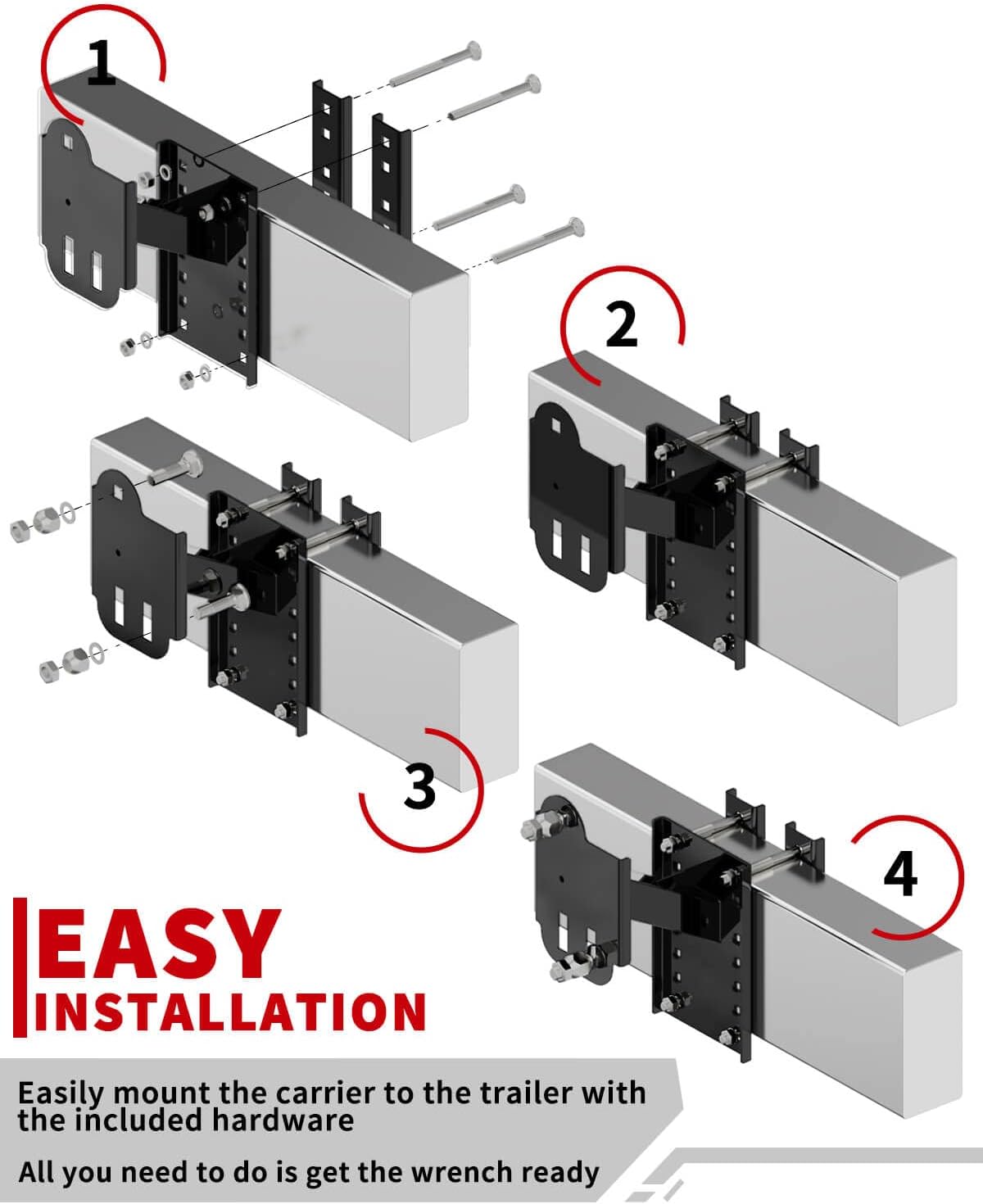 1

2

3

4

EASY
INSTALLATION

Easily mount the carrier to the trailer with the included hardware

All you need to do is get the wrench ready