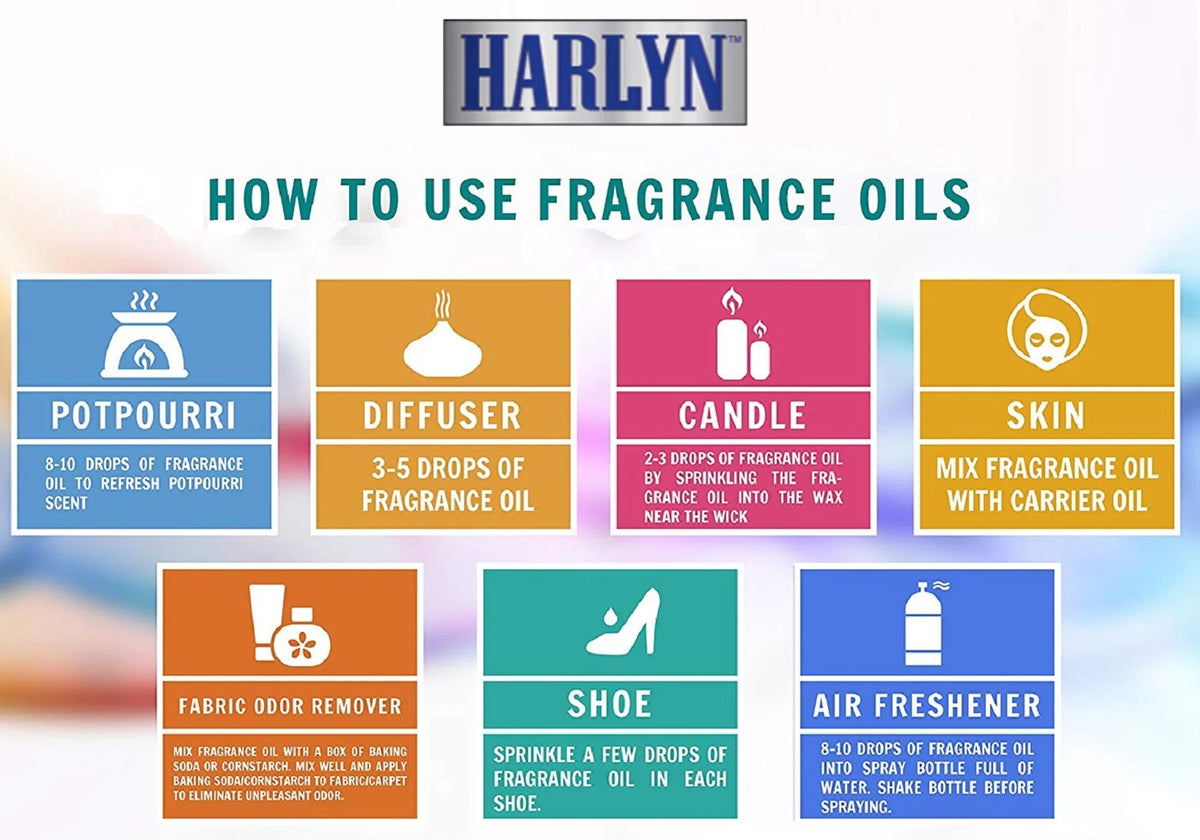 HARLYN™

HOW TO USE FRAGRANCE OILS

POTPOURRI

8-10 DROPS OF FRAGRANCE OIL TO REFRESH POTPOURRI SCENT

DIFFUSER

3-5 DROPS OF FRAGRANCE OIL

CANDLE

2-3 DROPS OF FRAGRANCE OIL BY SPRINKLING THE FRAGRANCE OIL INTO THE WAX NEAR THE WICK

SKIN

MIX FRAGRANCE OIL WITH CARRIER OIL

FABRIC ODOR REMOVER

MIX FRAGRANCE OIL WITH A BOX OF BAKING SODA OR CORNSTARCH. MIX WELL AND APPLY BAKING SODA/CORNSTARCH TO FABRIC/CARPET TO ELIMINATE UNPLEASANT ODOR.

SHOE

SPRINKLE A FEW DROPS OF FRAGRANCE OIL IN EACH SHOE.

AIR FRESHENER

8-10 DROPS OF FRAGRANCE OIL INTO SPRAY BOTTLE FULL OF WATER. SHAKE BOTTLE BEFORE SPRAYING.