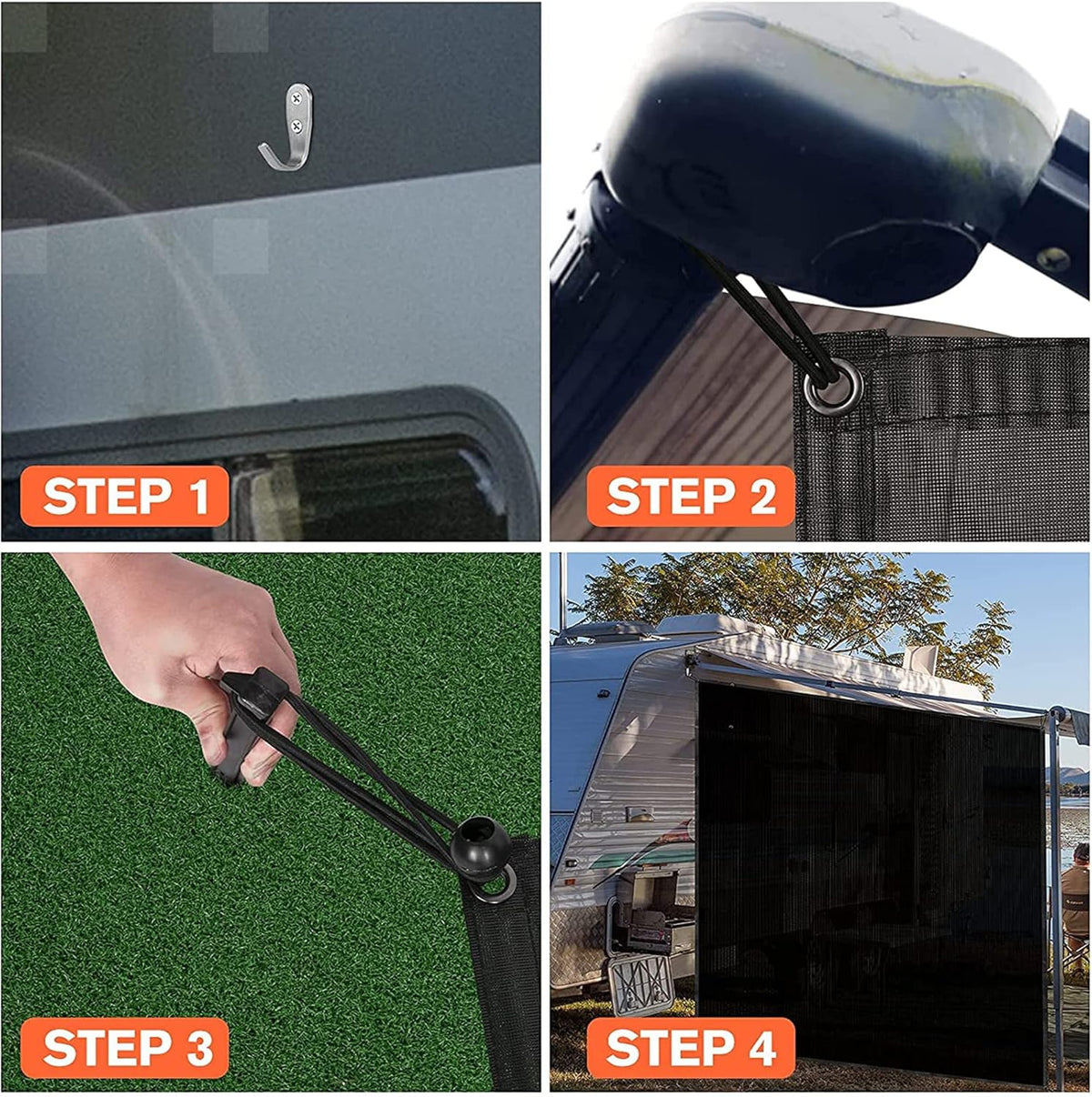 STEP 1

STEP 2

STEP 3

STEP 4