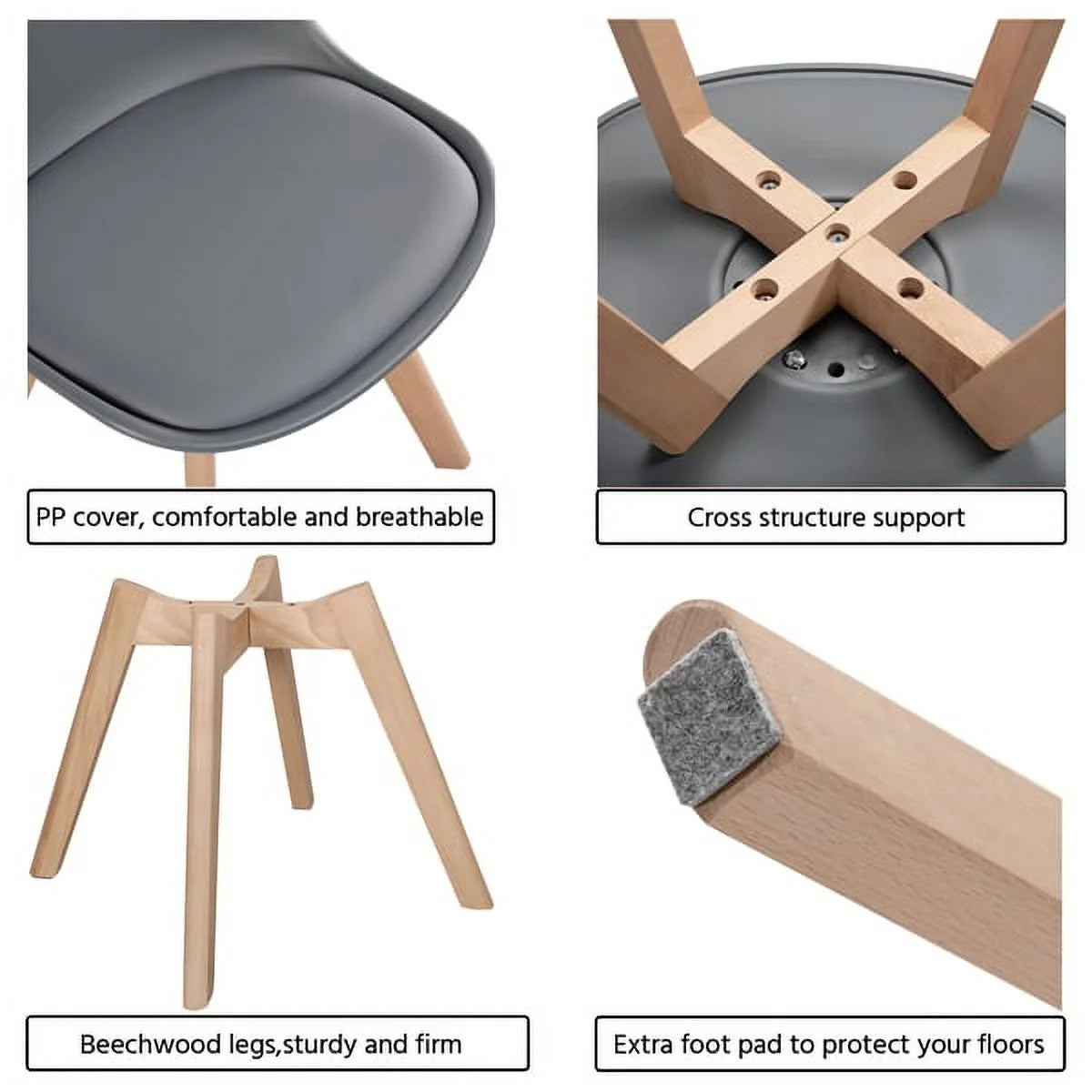 PP cover, comfortable and breathable

Cross structure support

Beechwood legs,sturdy and firm

Extra foot pad to protect your floors