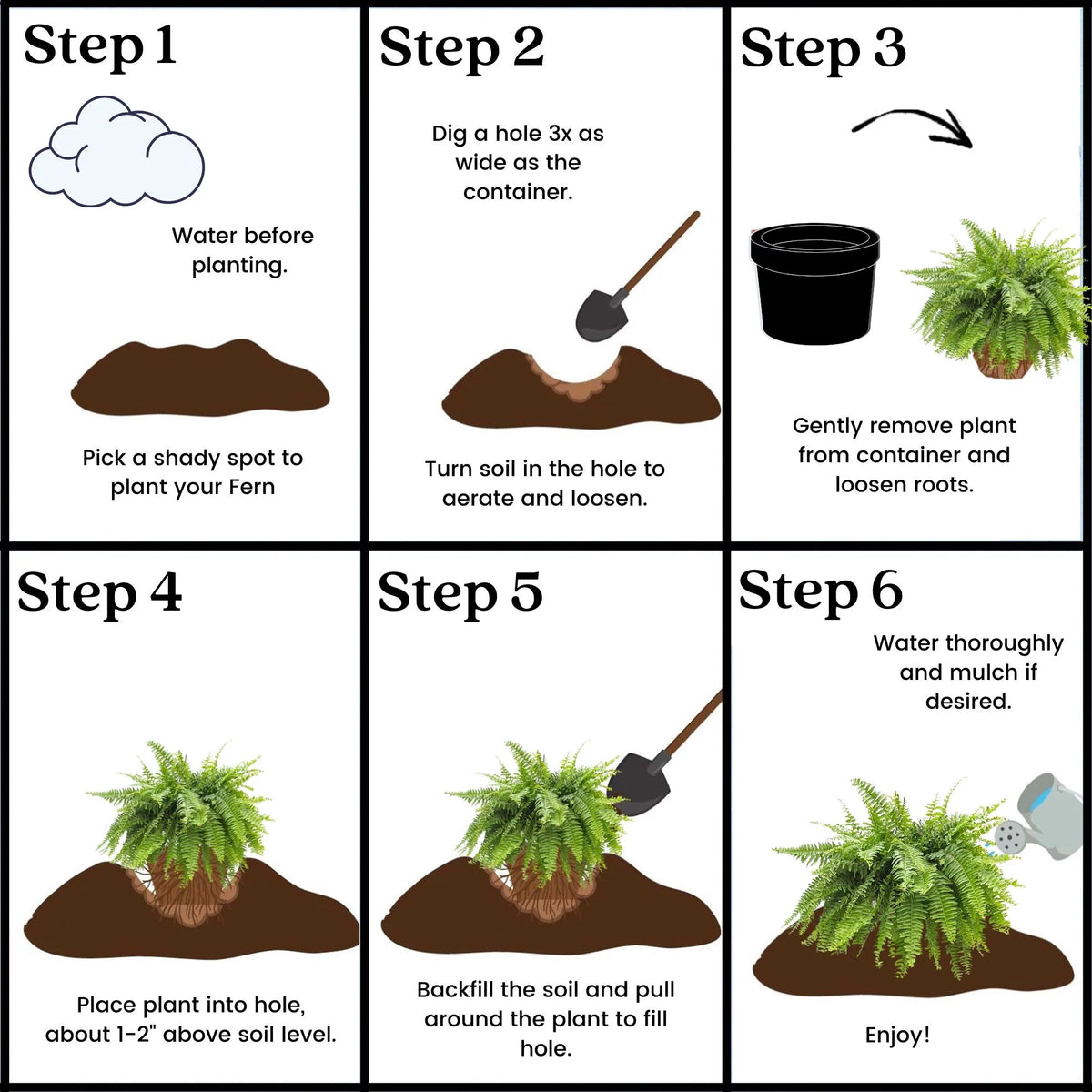 Step 1

Water before planting.

Pick a shady spot to plant your Fern

Step 2

Dig a hole 3x as wide as the container.

Turn soil in the hole to aerate and loosen.

Step 3

Gently remove plant from container and loosen roots.

Step 4

Place plant into hole, about 1-2" above soil level.

Step 5

Backfill the soil and pull around the plant to fill hole.

Step 6

Water thoroughly and mulch if desired.

Enjoy!